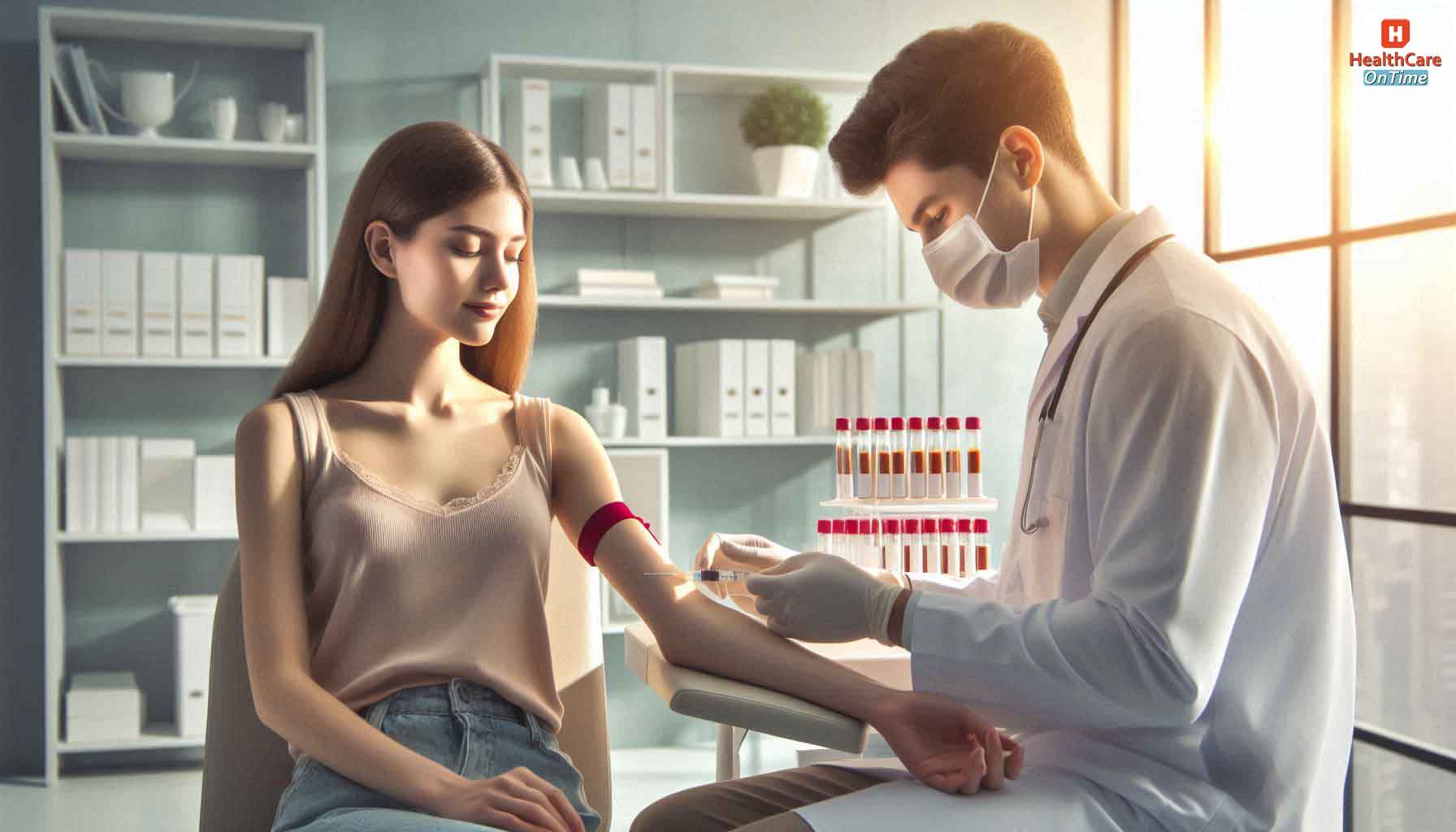 H
HealthCare
OnTime