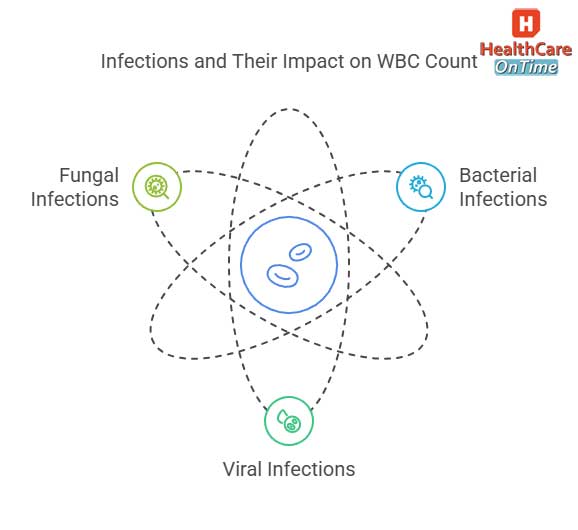 Infections and Their Impact on WBC Count

H
HealthCare
OnTime

Fungal Infections

Bacterial Infections

Viral Infections