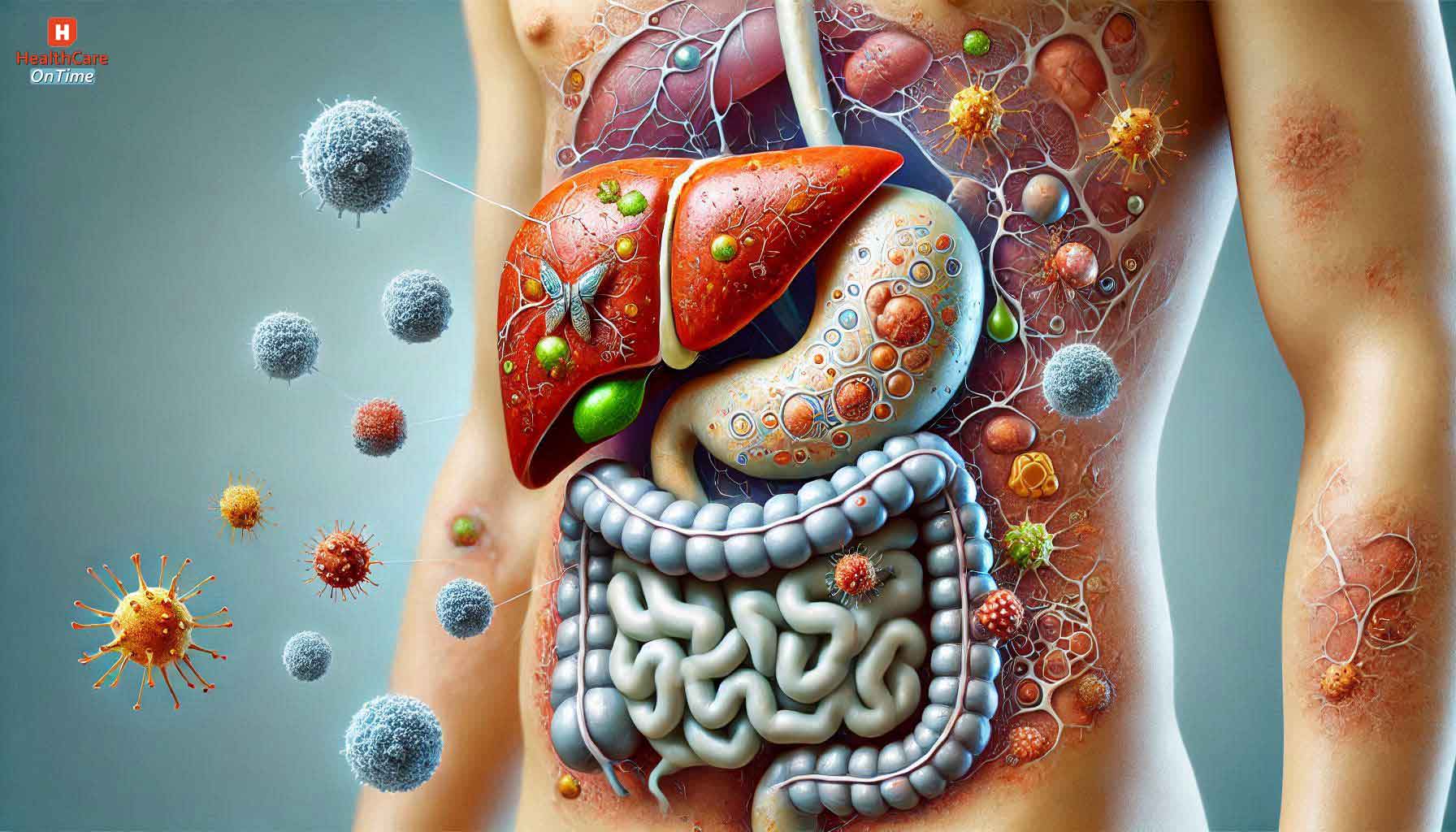 H
HealthCare
OnTime